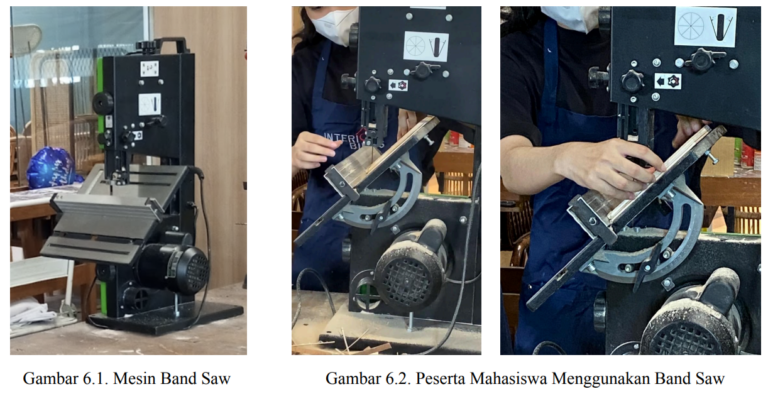 INTERI

Gambar 6.1. Mesin Band Saw

Gambar 6.2. Peserta Mahasiswa Menggunakan Band Saw